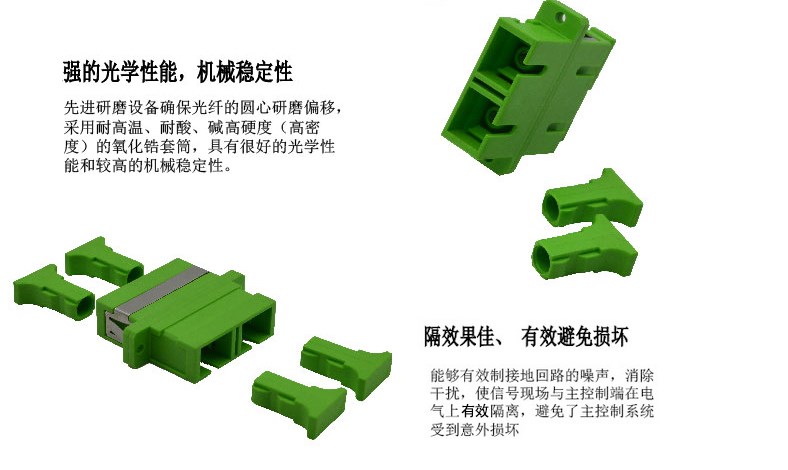 强的光学性能，机械稳定性

先进研磨设备确保光纤的圆心研磨偏移，采用耐高温、耐酸、碱高硬度（高密度）的氧化锆套筒，具有很好的光学性能和较高的机械稳定性。

隔效果佳、 有效避免损坏

能够有效制接地回路的噪声，消除干扰，使信号现场与主控制端在电气上有效隔离，避免了主控制系统受到意外损坏